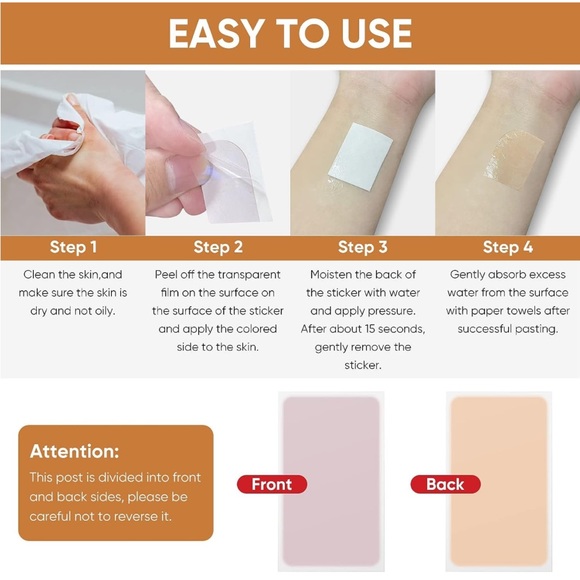 EASY TO USE

Step 1

Clean the skin,and make sure the skin is dry and not oily.

Step 2

Peel off the transparent film on the surface on the surface of the sticker and apply the colored side to the skin.

Step 3

Moisten the back of the sticker with water and apply pressure. After about 15 seconds, gently remove the sticker.

Step 4

Gently absorb excess water from the surface with paper towels after successful pasting.

Attention:

This post is divided into front and back sides, please be careful not to reverse it.

Front

Back